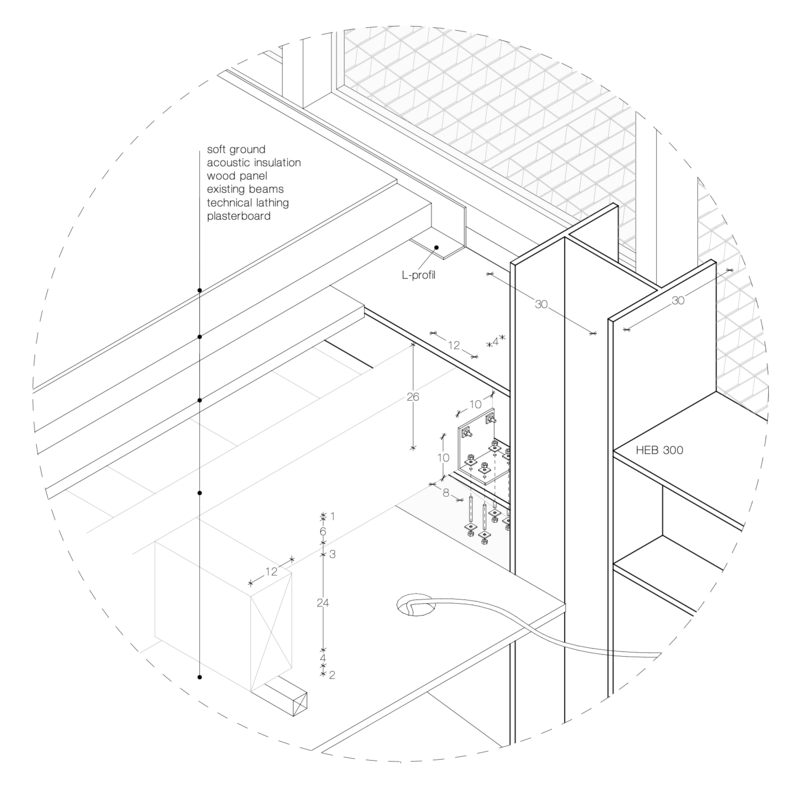 soft ground
acoustic insulation
wood panel
existing beams
technical lathing
plasterboard

L-profil

30

30

12

4

26

10

10

8

HEB 300

1
6
3
12
24
4
2